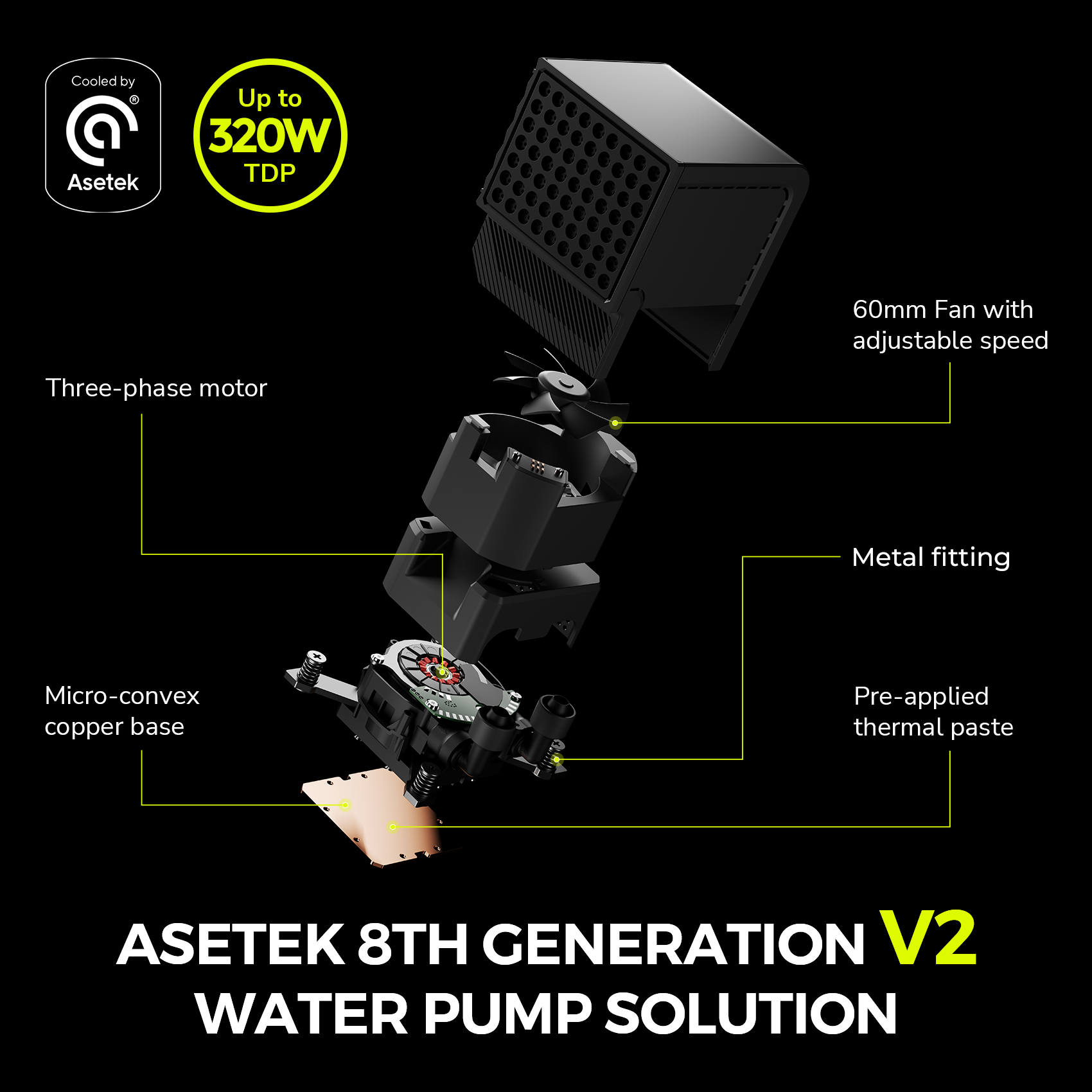 Cooled by
®
Asetek

Up to
320W
TDP

60mm Fan with adjustable speed

Three-phase motor

Metal fitting

Micro-convex copper base

Pre-applied thermal paste

ASETEK 8TH GENERATION V2
WATER PUMP SOLUTION