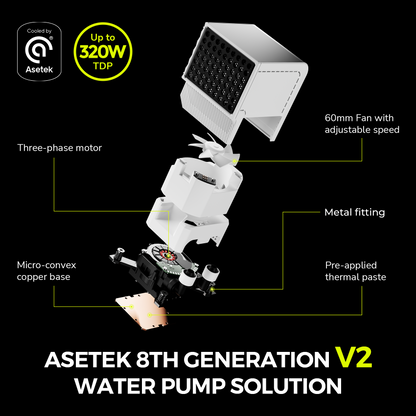 Cooled by
Asetek

Up to
320W
TDP

60mm Fan with adjustable speed

Three-phase motor

Metal fitting

Micro-convex copper base

Pre-applied thermal paste

ASETEK 8TH GENERATION V2
WATER PUMP SOLUTION