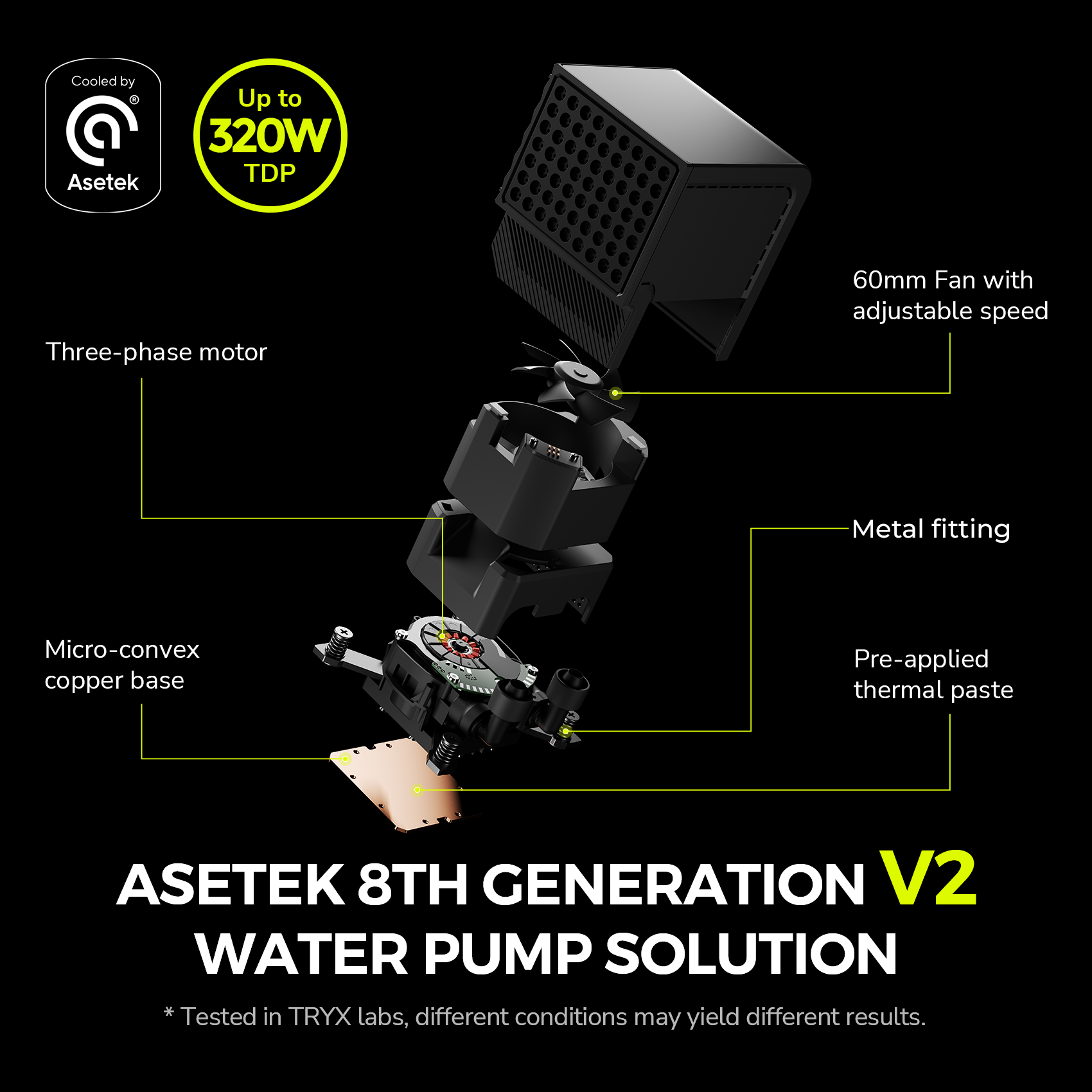 Cooled by
®
Asetek

Up to
320W
TDP

60mm Fan with adjustable speed

Three-phase motor

Metal fitting

Micro-convex copper base

Pre-applied thermal paste

ASETEK 8TH GENERATION V2
WATER PUMP SOLUTION

* Tested in TRYX labs, different conditions may yield different results.