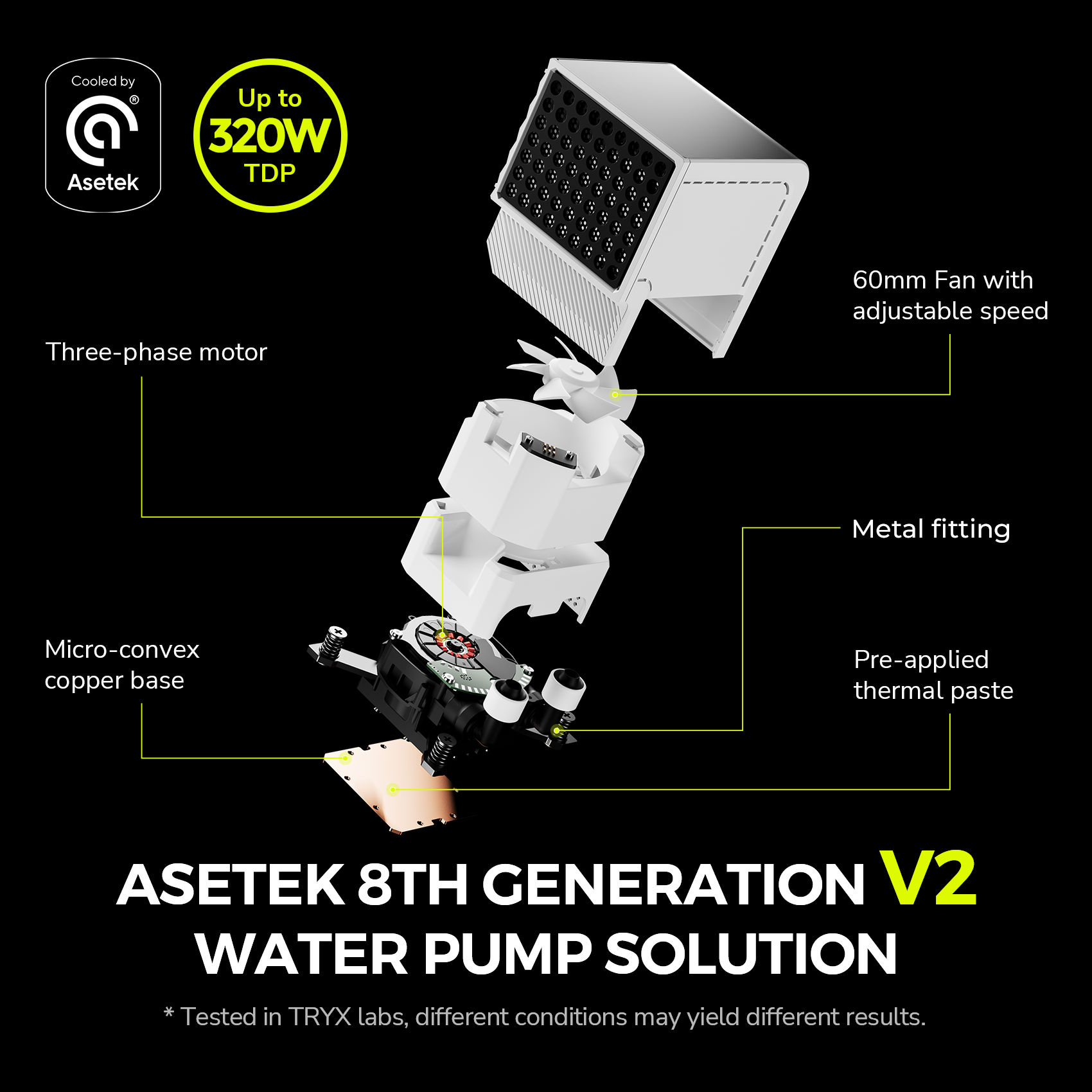 Cooled by
®
Asetek

Up to
320W
TDP

60mm Fan with adjustable speed

Three-phase motor

Metal fitting

Micro-convex copper base

Pre-applied thermal paste

ASETEK 8TH GENERATION V2
WATER PUMP SOLUTION

* Tested in TRYX labs, different conditions may yield different results.